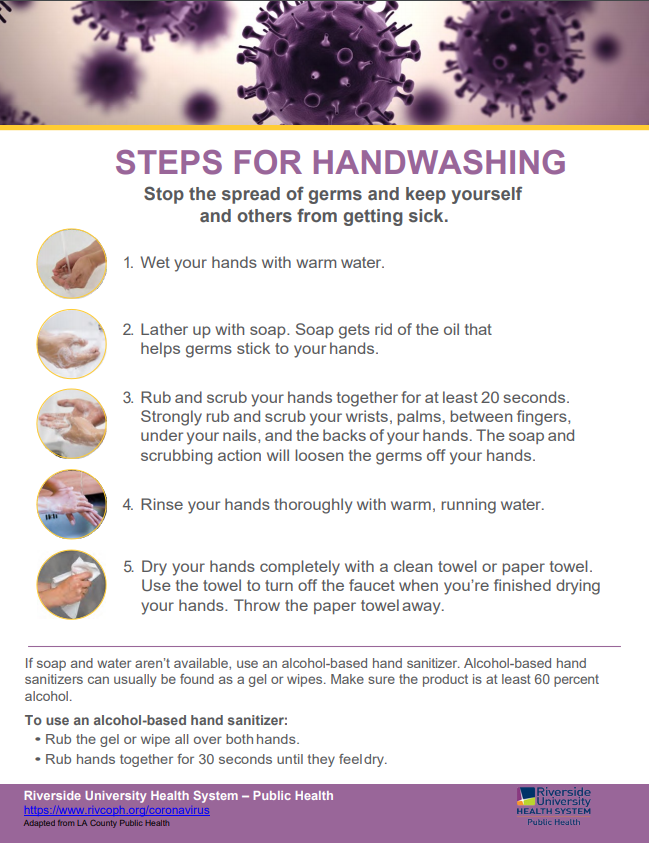 STEPS FOR HANDWASHING

Stop the spread of germs and keep yourself and others from getting sick.

1. Wet your hands with warm water.

2. Lather up with soap. Soap gets rid of the oil that helps germs stick to your hands.

3. Rub and scrub your hands together for at least 20 seconds. Strongly rub and scrub your wrists, palms, between fingers, under your nails, and the backs of your hands. The soap and scrubbing action will loosen the germs off your hands.

4. Rinse your hands thoroughly with warm, running water.

5. Dry your hands completely with a clean towel or paper towel. Use the towel to turn off the faucet when you're finished drying your hands. Throw the paper towel away.

If soap and water aren't available, use an alcohol-based hand sanitizer. Alcohol-based hand sanitizers can usually be found as a gel or wipes. Make sure the product is at least 60 percent alcohol.

To use an alcohol-based hand sanitizer:
• Rub the gel or wipe all over both hands.
• Rub hands together for 30 seconds until they feel dry.

Riverside University Health System – Public Health
https://www.rivcoph.org/coronavirus
Adapted from LA County Public Health

Riverside University HEALTH SYSTEM Public Health