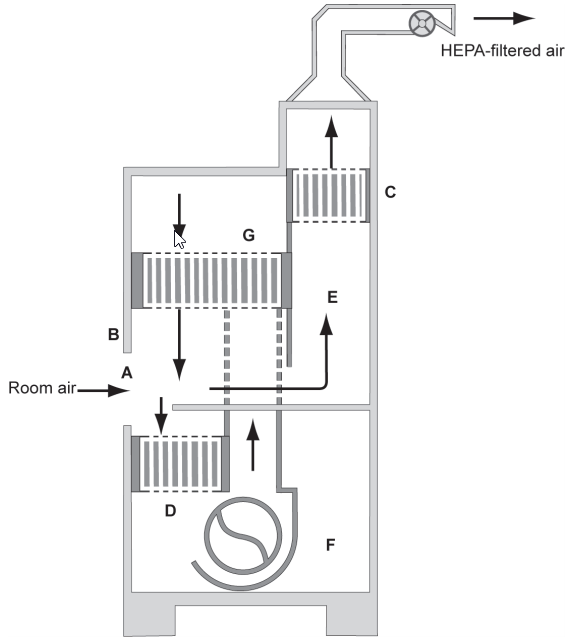 HEPA-filtered air

C

G

E

B

A

Room air

D

F