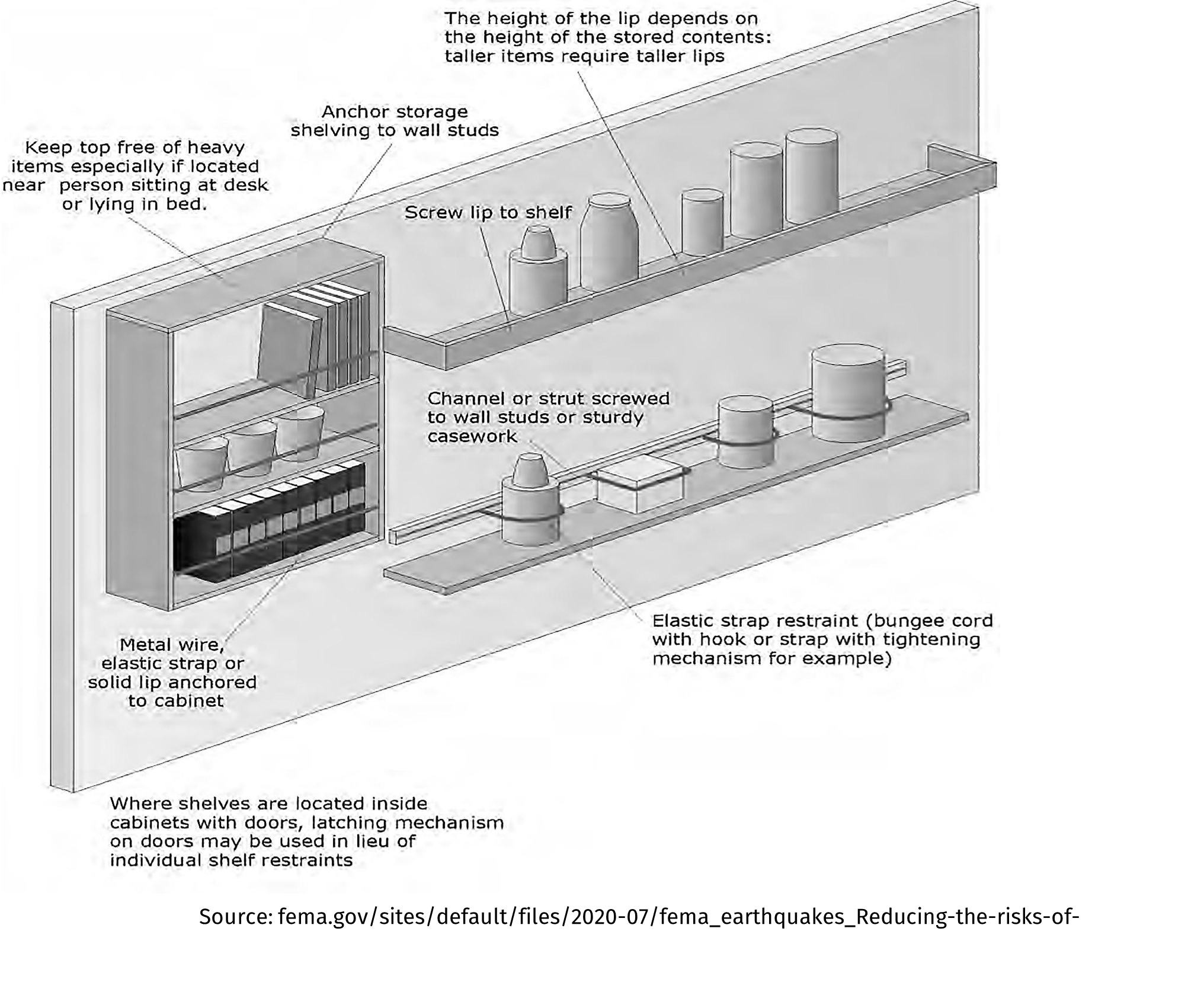 The height of the lip depends on the height of the stored contents: taller items require taller lips

Anchor storage shelving to wall studs

Keep top free of heavy items especially if located near person sitting at desk or lying in bed.

Screw lip to shelf

Channel or strut screwed to wall studs or sturdy casework

Elastic strap restraint (bungee cord with hook or strap with tightening mechanism for example)

Metal wire, elastic strap or solid lip anchored to cabinet

Where shelves are located inside cabinets with doors, latching mechanism on doors may be used in lieu of individual shelf restraints

Source: fema.gov/sites/default/files/2020-07/fema_earthquakes_Reducing-the-risks-of-