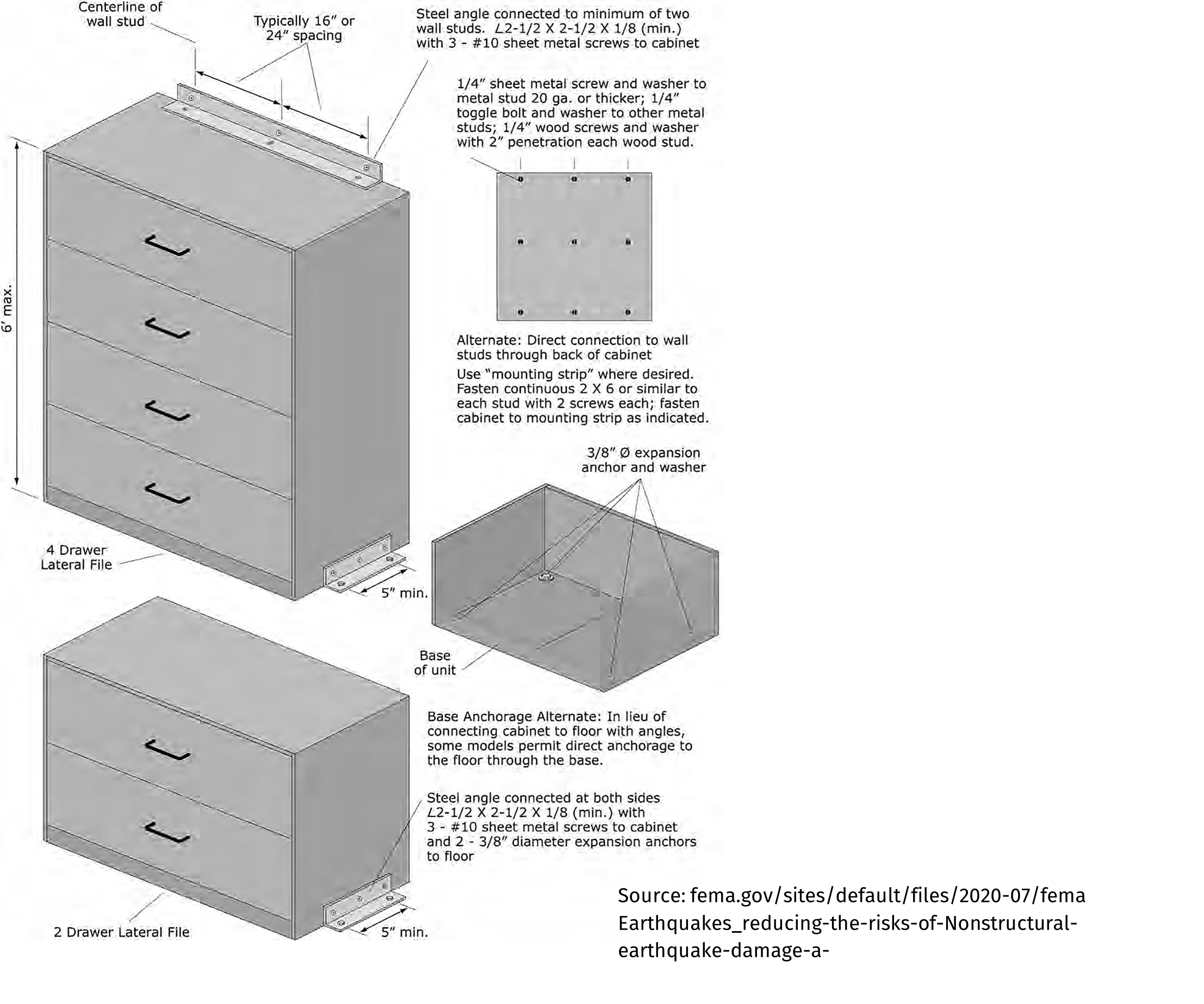 Centerline of wall stud

Typically 16″ or 24″ spacing

Steel angle connected to minimum of two wall studs. ∠2-1/2 X 2-1/2 X 1/8 (min.) with 3 - #10 sheet metal screws to cabinet

1/4″ sheet metal screw and washer to metal stud 20 ga. or thicker; 1/4″ toggle bolt and washer to other metal studs; 1/4″ wood screws and washer with 2″ penetration each wood stud.

6′ max.

Alternate: Direct connection to wall studs through back of cabinet

Use "mounting strip" where desired. Fasten continuous 2 X 6 or similar to each stud with 2 screws each; fasten cabinet to mounting strip as indicated.

3/8″ Ø expansion anchor and washer

4 Drawer Lateral File

5″ min.

Base of unit

Base Anchorage Alternate: In lieu of connecting cabinet to floor with angles, some models permit direct anchorage to the floor through the base.

Steel angle connected at both sides ∠2-1/2 X 2-1/2 X 1/8 (min.) with 3 - #10 sheet metal screws to cabinet and 2 - 3/8″ diameter expansion anchors to floor

2 Drawer Lateral File

5″ min.

Source: fema.gov/sites/default/files/2020-07/fema Earthquakes_reducing-the-risks-of-Nonstructural-earthquake-damage-a-