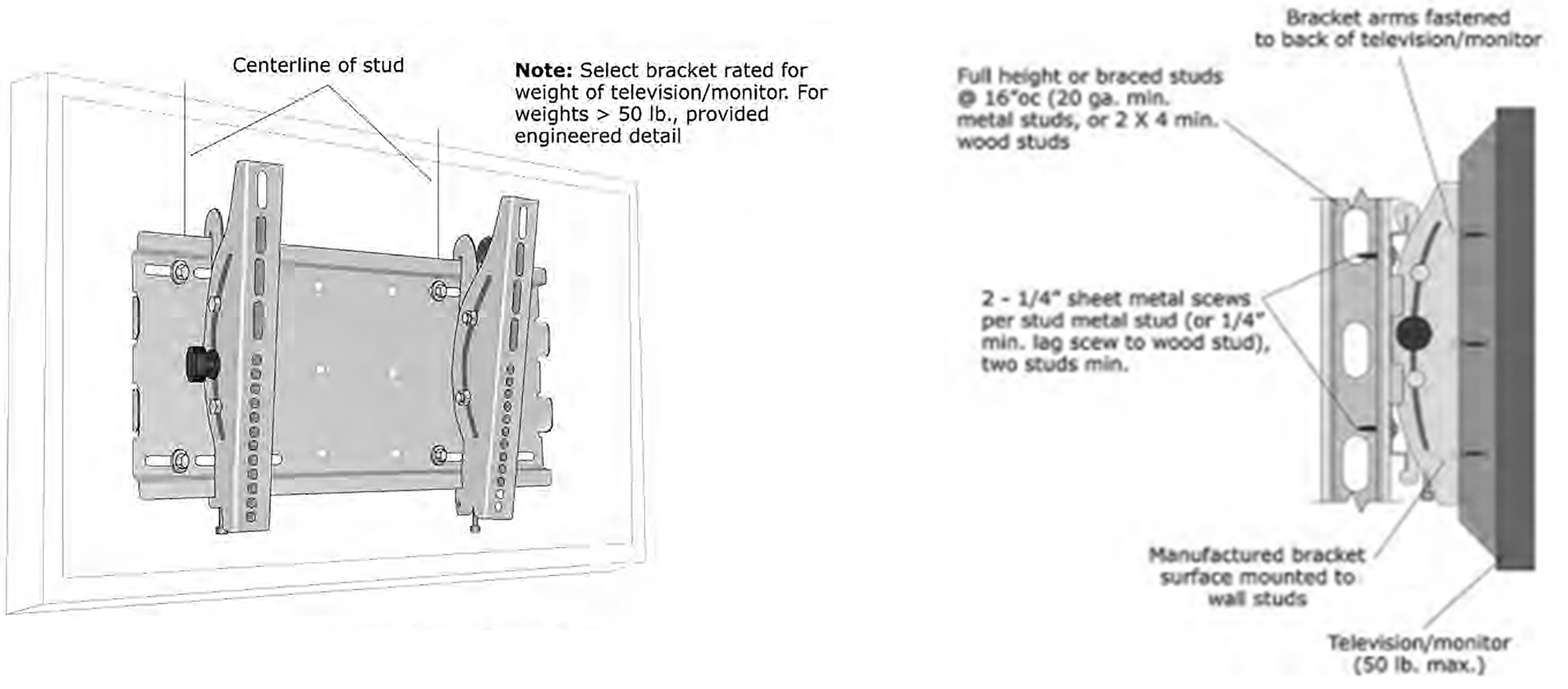 Centerline of stud

**Note:** Select bracket rated for weight of television/monitor. For weights > 50 lb., provided engineered detail

Bracket arms fastened to back of television/monitor

Full height or braced studs @ 16"oc (20 ga. min. metal studs, or 2 X 4 min. wood studs

2 - 1/4" sheet metal scews per stud metal stud (or 1/4" min. lag scew to wood stud), two studs min.

Manufactured bracket surface mounted to wall studs

Television/monitor (50 lb. max.)