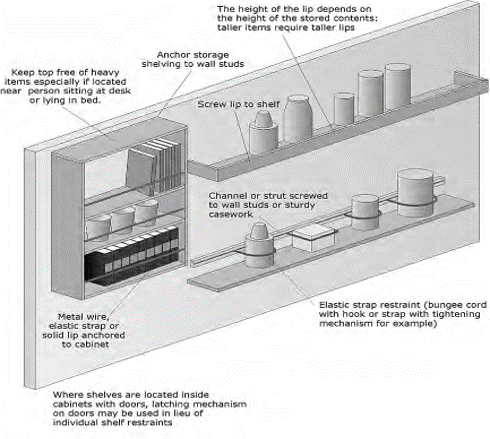 The height of the lip depends on the height of the stored contents: taller items require taller lips

Anchor storage shelving to wall studs

Keep top free of heavy items especially if located near person sitting at desk or lying in bed.

Screw lip to shelf

Channel or strut screwed to wall studs or sturdy casework

Metal wire, elastic strap or solid lip anchored to cabinet

Elastic strap restraint (bungee cord with hook or strap with tightening mechanism for example)

Where shelves are located inside cabinets with doors, latching mechanism on doors may be used in lieu of individual shelf restraints