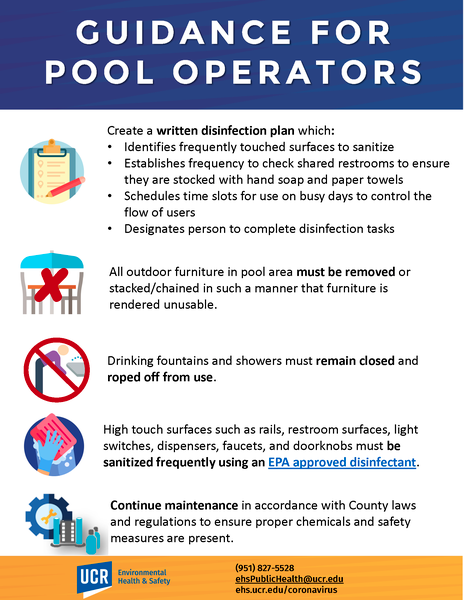 GUIDANCE FOR POOL OPERATORS

Create a written disinfection plan which:
• Identifies frequently touched surfaces to sanitize
• Establishes frequency to check shared restrooms to ensure they are stocked with hand soap and paper towels
• Schedules time slots for use on busy days to control the flow of users
• Designates person to complete disinfection tasks

All outdoor furniture in pool area must be removed or stacked/chained in such a manner that furniture is rendered unusable.

Drinking fountains and showers must remain closed and roped off from use.

High touch surfaces such as rails, restroom surfaces, light switches, dispensers, faucets, and doorknobs must be sanitized frequently using an EPA approved disinfectant.

Continue maintenance in accordance with County laws and regulations to ensure proper chemicals and safety measures are present.

UCR Environmental Health & Safety

(951) 827-5528
ehsPublicHealth@ucr.edu
ehs.ucr.edu/coronavirus